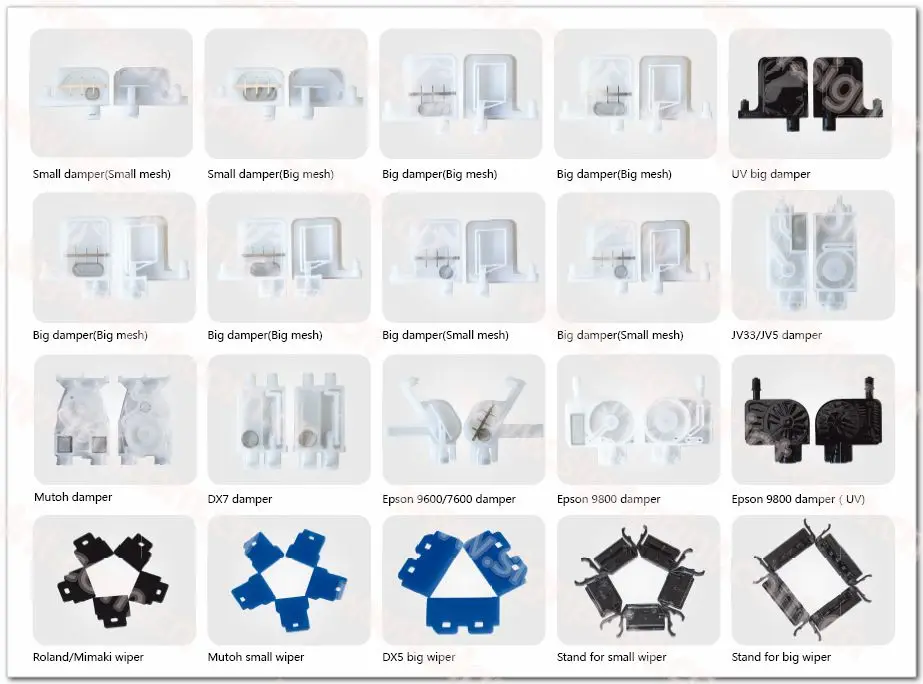 Small damper(Small mesh)

Small damper(Big mesh)

Big damper(Big mesh)

Big damper(Big mesh)

UV big damper

Big damper(Big mesh)

Big damper(Big mesh)

Big damper(Small mesh)

Big damper(Small mesh)

JV33/JV5 damper

Mutoh damper

DX7 damper

Epson 9600/7600 damper

Epson 9800 damper

Epson 9800 damper ( UV)

Roland/Mimaki wiper

Mutoh small wiper

DX5 big wiper

Stand for small wiper

Stand for big wiper