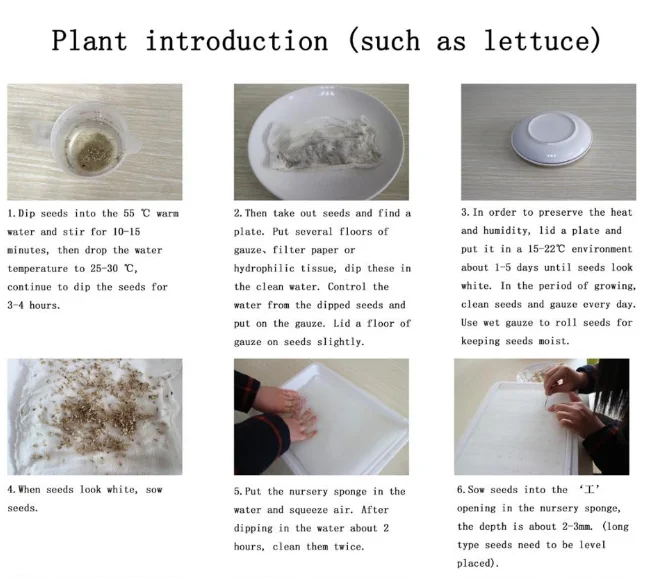 Plant introduction (such as lettuce)

1. Dip seeds into the 55 ℃ warm water and stir for 10-15 minutes, then drop the water temperature to 25-30 ℃, continue to dip the seeds for 3-4 hours.

2. Then take out seeds and find a plate. Put several floors of gauze、filter paper or hydrophilic tissue, dip these in the clean water. Control the water from the dipped seeds and put on the gauze. Lid a floor of gauze on seeds slightly.

3. In order to preserve the heat and humidity, lid a plate and put it in a 15-22℃ environment about 1-5 days until seeds look white. In the period of growing, clean seeds and gauze every day. Use wet gauze to roll seeds for keeping seeds moist.

4. When seeds look white, sow seeds.

5. Put the nursery sponge in the water and squeeze air. After dipping in the water about 2 hours, clean them twice.

6. Sow seeds into the '工' opening in the nursery sponge, the depth is about 2-3mm. (long type seeds need to be level placed).