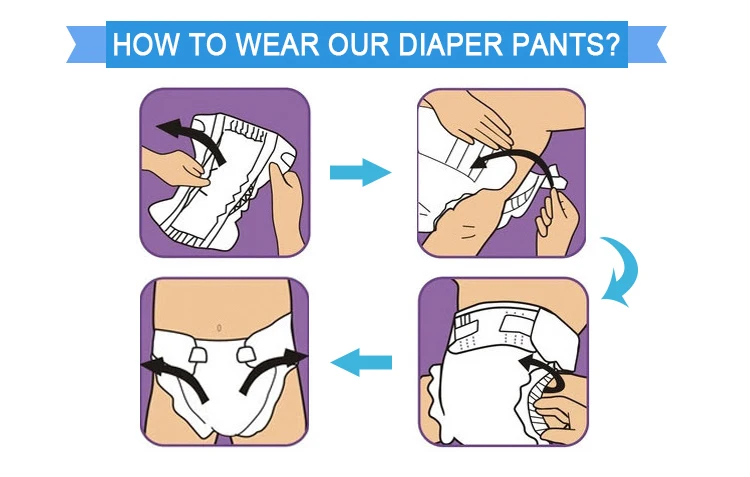 HOW TO WEAR OUR DIAPER PANTS?