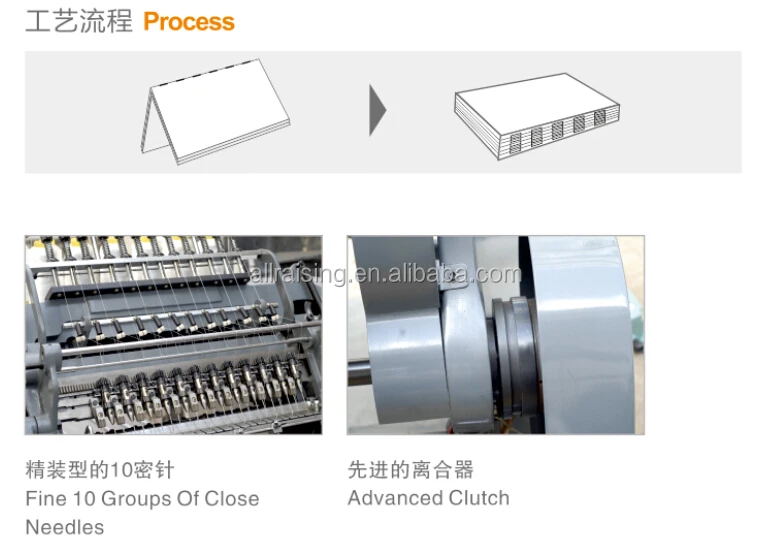 工艺流程 Process

allraising.en.alibaba.com

精装型的10密针
Fine 10 Groups Of Close Needles

先进的离合器
Advanced Clutch