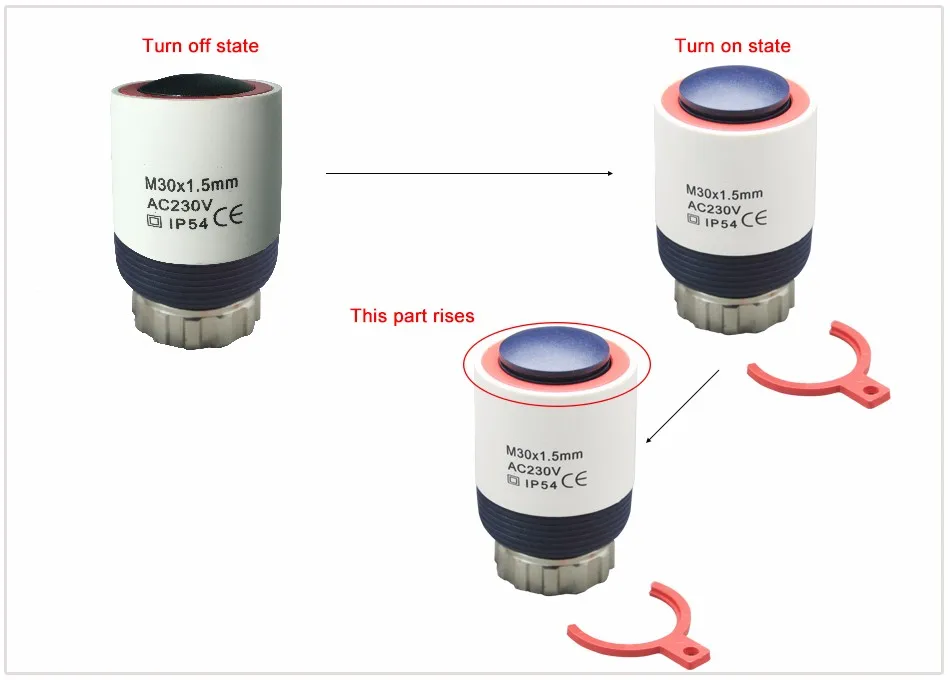 Turn off state

M30x1.5mm
AC230V
IP54 CE

Turn on state

M30x1.5mm
AC230V
IP54 CE

This part rises

M30x1.5mm
AC230V
IP54 CE