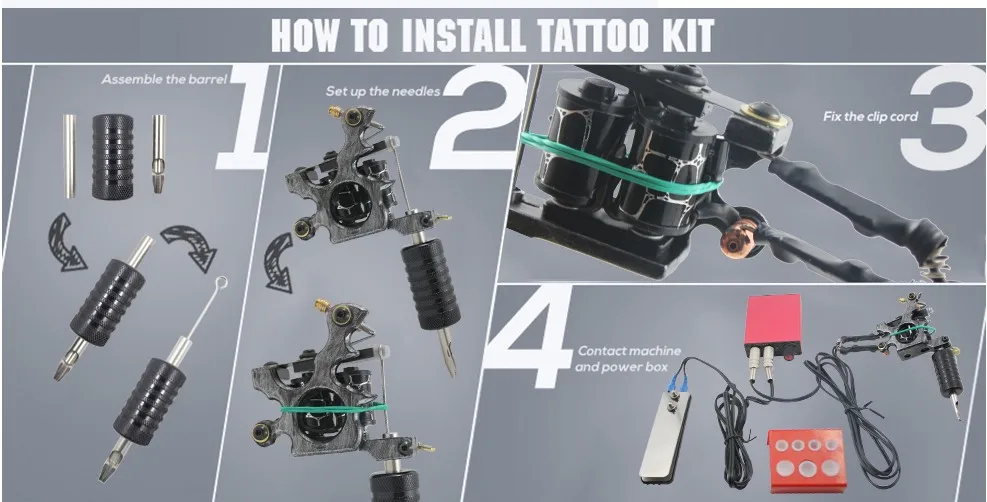 HOW TO INSTALL TATTOO KIT

Assemble the barrel
1

Set up the needles
2

Fix the clip cord
3

4
Contact machine and power box