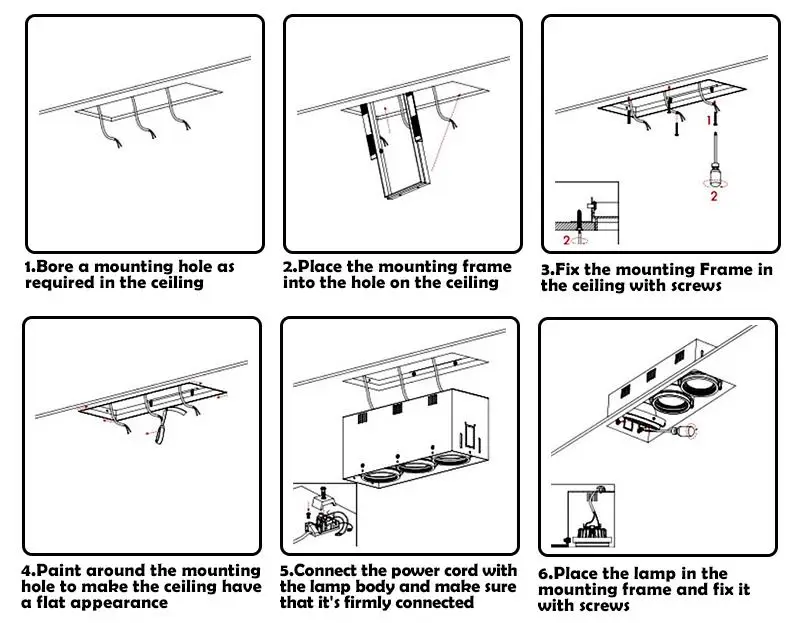 1.Bore a mounting hole as required in the ceiling

2.Place the mounting frame into the hole on the ceiling

1

2

2

3.Fix the mounting Frame in the ceiling with screws

4.Paint around the mounting hole to make the ceiling have a flat appearance

5.Connect the power cord with the lamp body and make sure that it's firmly connected

6.Place the lamp in the mounting frame and fix it with screws