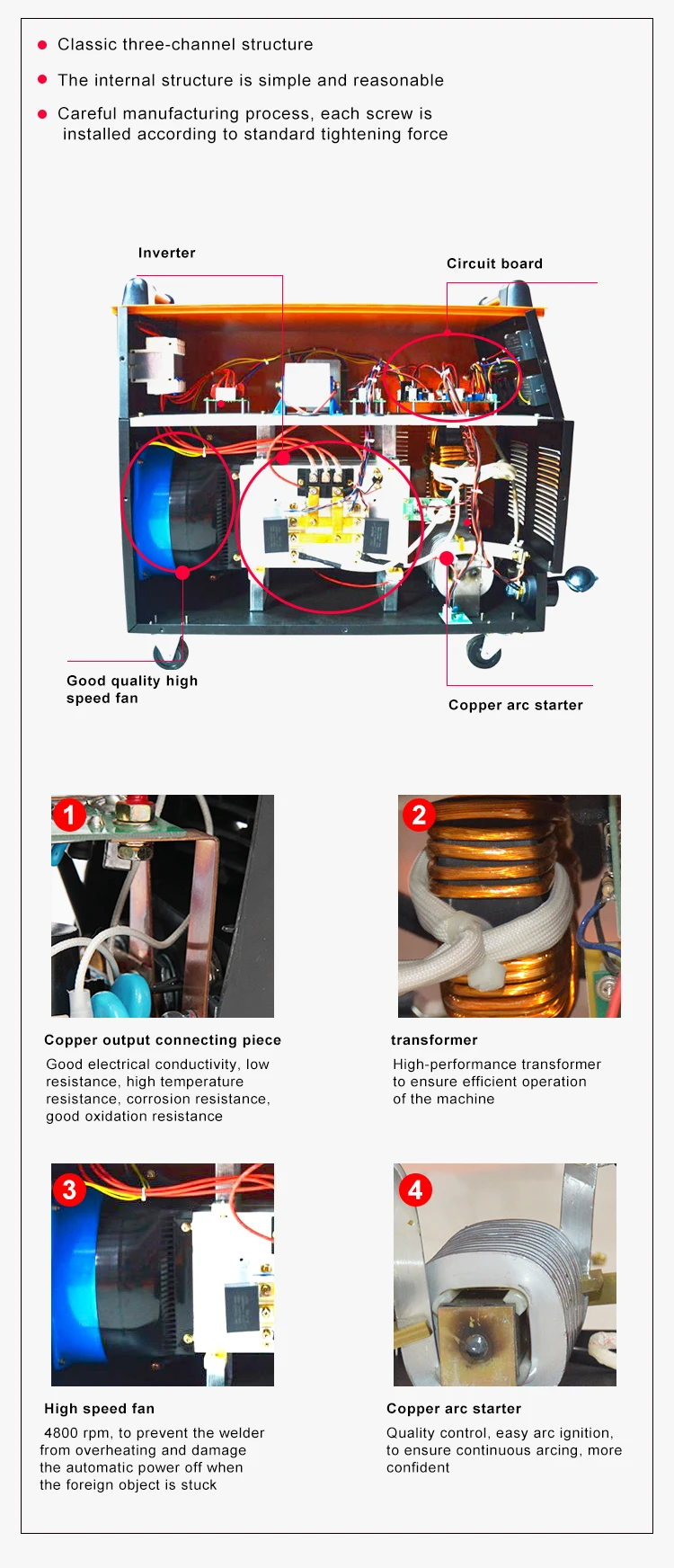 Classic three-channel structure

The internal structure is simple and reasonable

Careful manufacturing process, each screw is installed according to standard tightening force

Inverter

Circuit board

Good quality high speed fan

Copper arc starter

1

Copper output connecting piece

Good electrical conductivity, low resistance, high temperature resistance, corrosion resistance, good oxidation resistance

2

transformer

High-performance transformer to ensure efficient operation of the machine

3

High speed fan

4800 rpm, to prevent the welder from overheating and damage the automatic power off when the foreign object is stuck

4

Copper arc starter

Quality control, easy arc ignition, to ensure continuous arcing, more confident