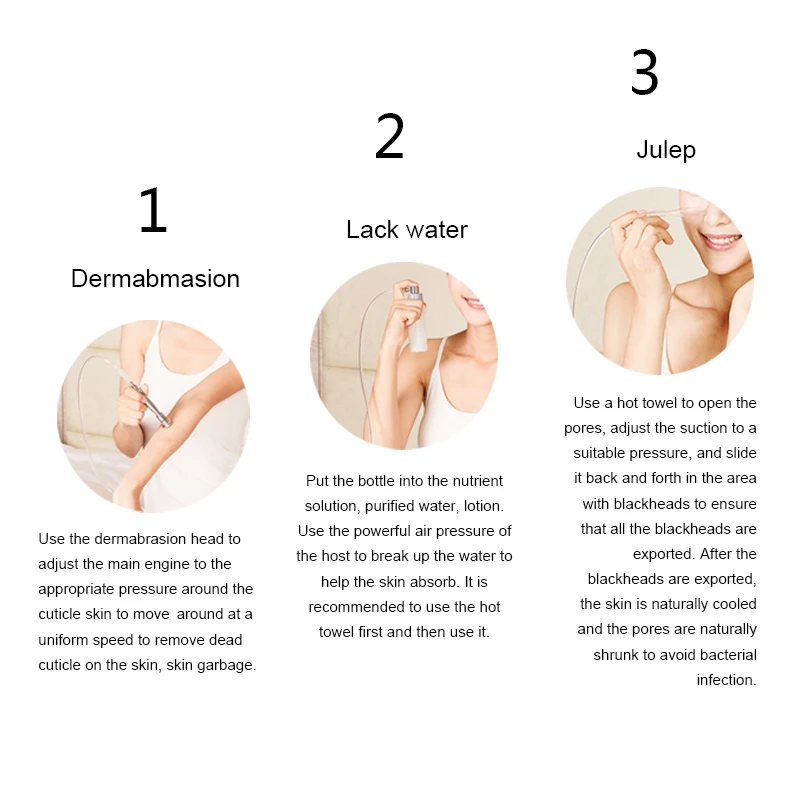 1

Dermabmasion

Use the dermabrasion head to adjust the main engine to the appropriate pressure around the cuticle skin to move around at a uniform speed to remove dead cuticle on the skin, skin garbage.

2

Lack water

Put the bottle into the nutrient solution, purified water, lotion. Use the powerful air pressure of the host to break up the water to help the skin absorb. It is recommended to use the hot towel first and then use it.

3

Julep

Use a hot towel to open the pores, adjust the suction to a suitable pressure, and slide it back and forth in the area with blackheads to ensure that all the blackheads are exported. After the blackheads are exported, the skin is naturally cooled and the pores are naturally shrunk to avoid bacterial infection.