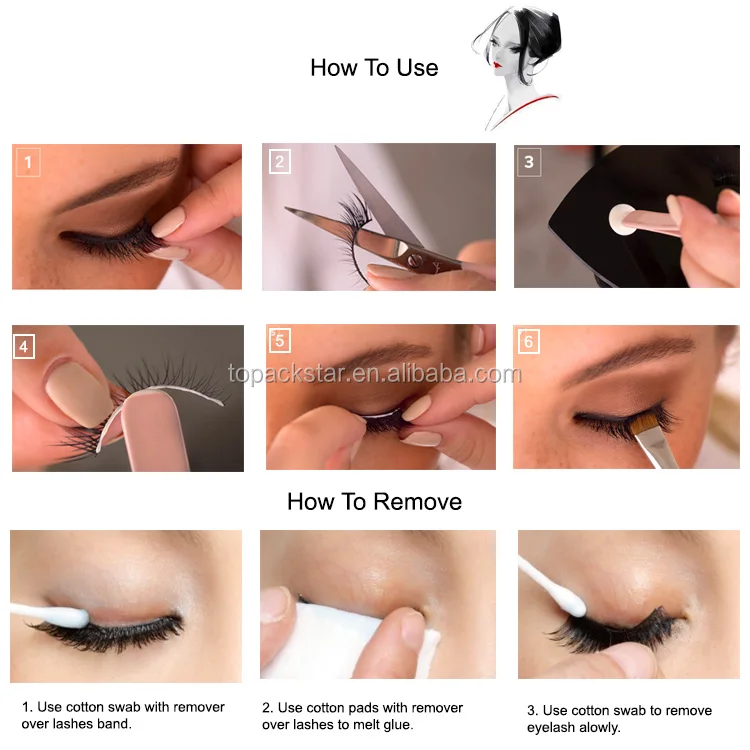 How To Use

1

2

3

4

5

6

topackstar.en.alibaba.com

How To Remove

1. Use cotton swab with remover over lashes band.

2. Use cotton pads with remover over lashes to melt glue.

3. Use cotton swab to remove eyelash alowly.