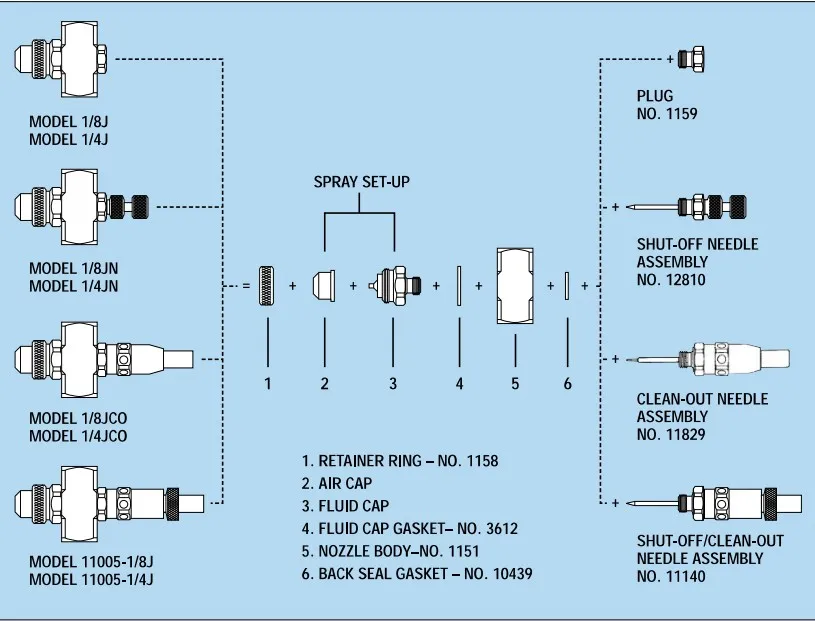 MODEL 1/8J
MODEL 1/4J

MODEL 1/8JN
MODEL 1/4JN

MODEL 1/8JCO
MODEL 1/4JCO

MODEL 11005-1/8J
MODEL 11005-1/4J

SPRAY SET-UP

= + + + + + +

1 2 3 4 5 6

1. RETAINER RING – NO. 1158
2. AIR CAP
3. FLUID CAP
4. FLUID CAP GASKET– NO. 3612
5. NOZZLE BODY–NO. 1151
6. BACK SEAL GASKET – NO. 10439

+ PLUG
NO. 1159

+ SHUT-OFF NEEDLE
ASSEMBLY
NO. 12810

+ CLEAN-OUT NEEDLE
ASSEMBLY
NO. 11829

+ SHUT-OFF/CLEAN-OUT
NEEDLE ASSEMBLY
NO. 11140