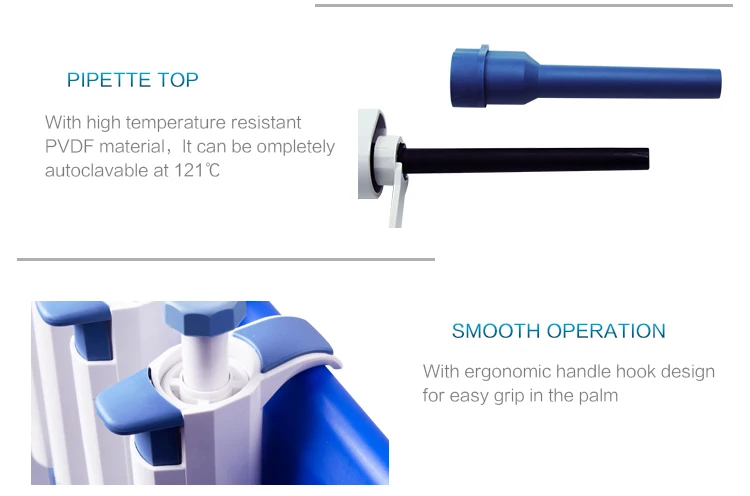 PIPETTE TOP

With high temperature resistant PVDF material，It can be ompletely autoclavable at 121℃

SMOOTH OPERATION

With ergonomic handle hook design for easy grip in the palm