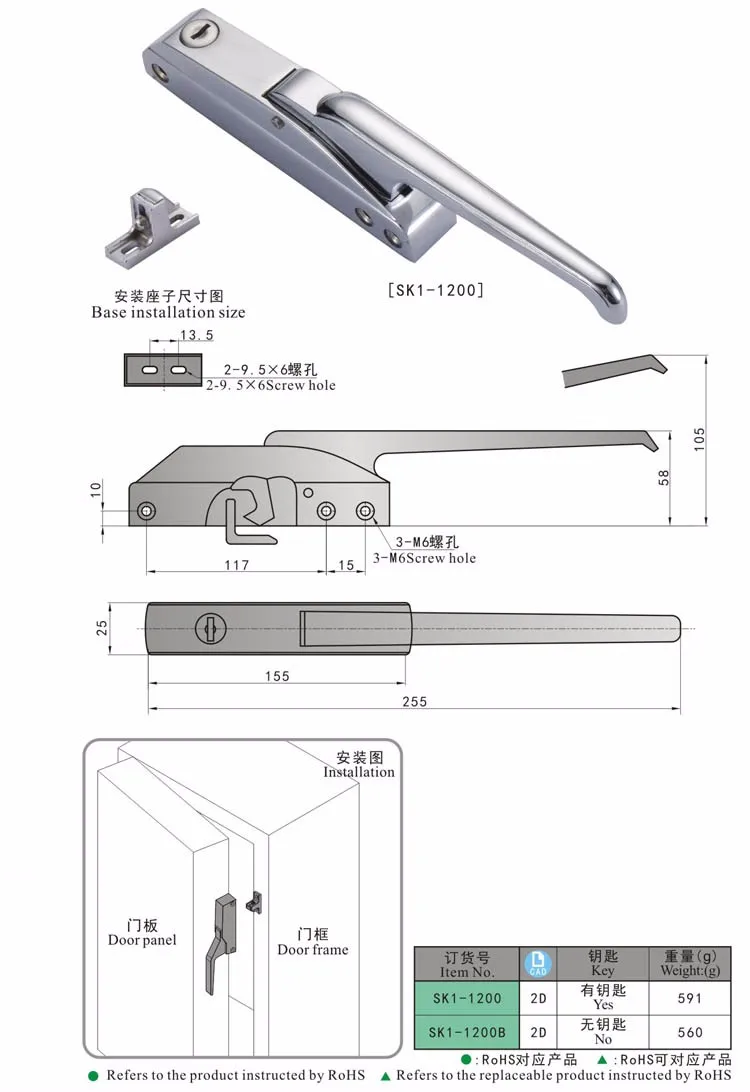 [SK1-1200]

安装座子尺寸图
Base installation size

13.5

2-9.5×6螺孔
2-9.5×6Screw hole

105

58

10

3-M6螺孔
3-M6Screw hole

117

15

25

155

255

安装图
Installation

门板
Door panel

门框
Door frame

| 订货号 Item No. | CAD | 钥匙 Key | 重量(g) Weight:(g) |
|---|---|---|---|
| SK1-1200 | 2D | 有钥匙 Yes | 591 |
| SK1-1200B | 2D | 无钥匙 No | 560 |

●:RoHS对应产品 ▲:RoHS可对应产品

● Refers to the product instructed by RoHS ▲ Refers to the replaceable product instructed by RoHS