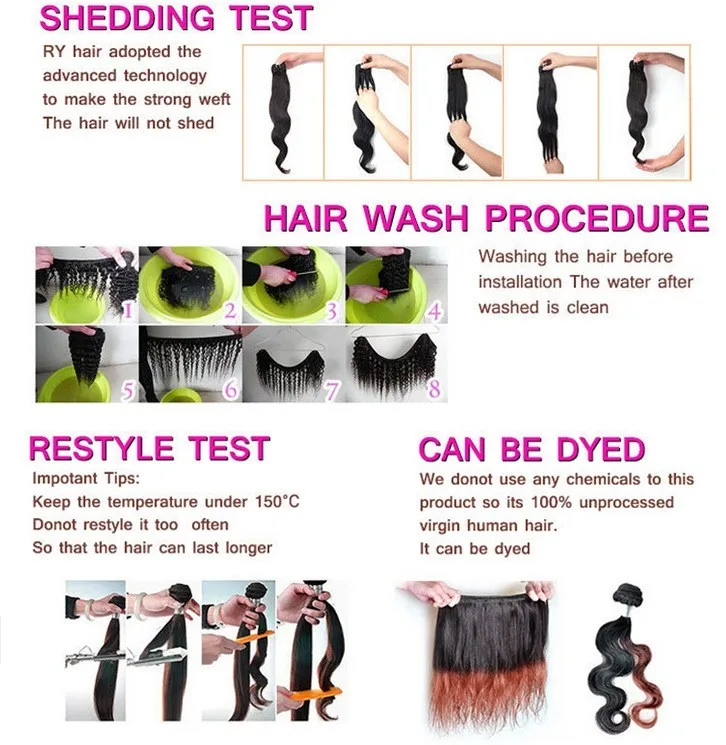 SHEDDING TEST

RY hair adopted the advanced technology to make the strong weft The hair will not shed

HAIR WASH PROCEDURE

1 2 3 4 5 6 7 8

Washing the hair before installation The water after washed is clean

RESTYLE TEST

Impotant Tips:
Keep the temperature under 150°C
Donot restyle it too often
So that the hair can last longer

CAN BE DYED

We donot use any chemicals to this product so its 100% unprocessed virgin human hair.
It can be dyed