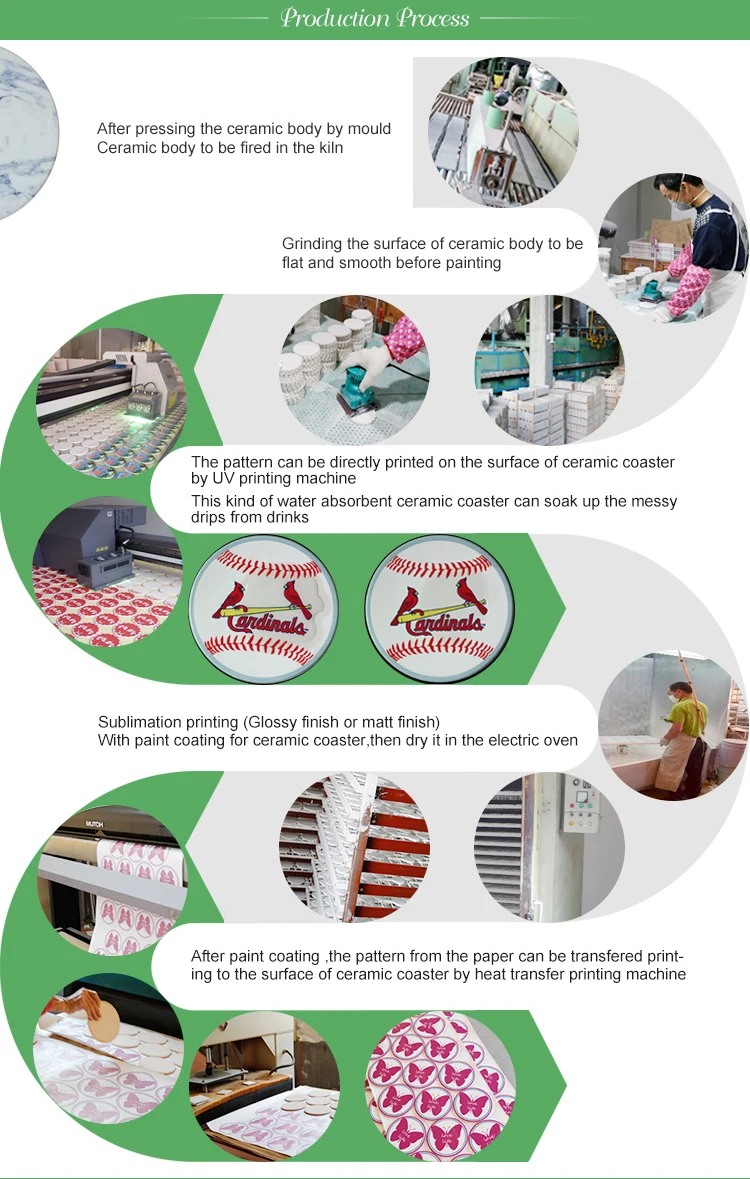 Production Process

After pressing the ceramic body by mould
Ceramic body to be fired in the kiln

Grinding the surface of ceramic body to be flat and smooth before painting

The pattern can be directly printed on the surface of ceramic coaster by UV printing machine
This kind of water absorbent ceramic coaster can soak up the messy drips from drinks

Cardinals

Cardinals

Sublimation printing (Glossy finish or matt finish)
With paint coating for ceramic coaster,then dry it in the electric oven

MUTOH

After paint coating ,the pattern from the paper can be transfered printing to the surface of ceramic coaster by heat transfer printing machine