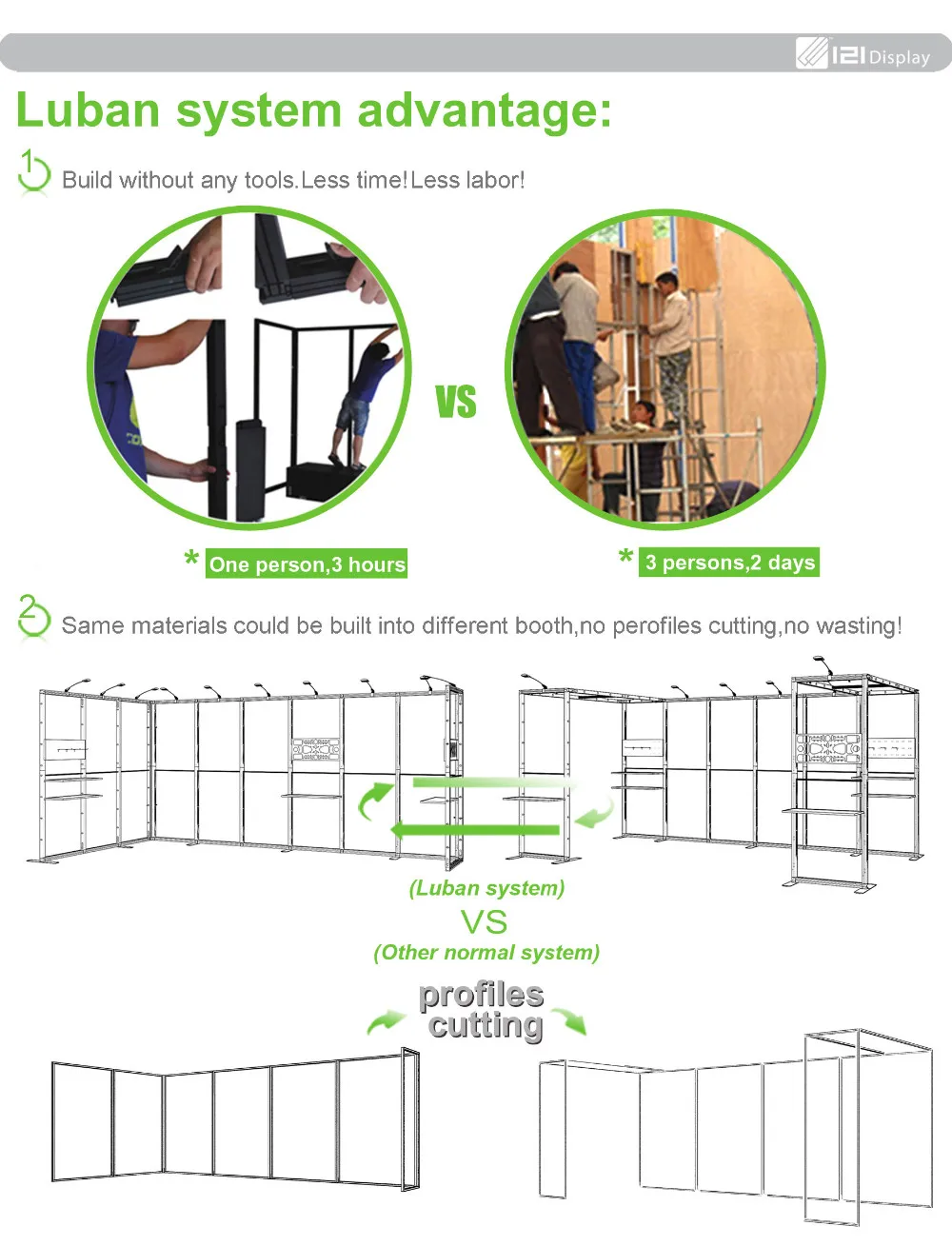 121 Display

Luban system advantage:

1 Build without any tools.Less time!Less labor!

VS

* One person,3 hours

* 3 persons,2 days

2 Same materials could be built into different booth,no perofiles cutting,no wasting!

(Luban system)
VS
(Other normal system)

profiles cutting