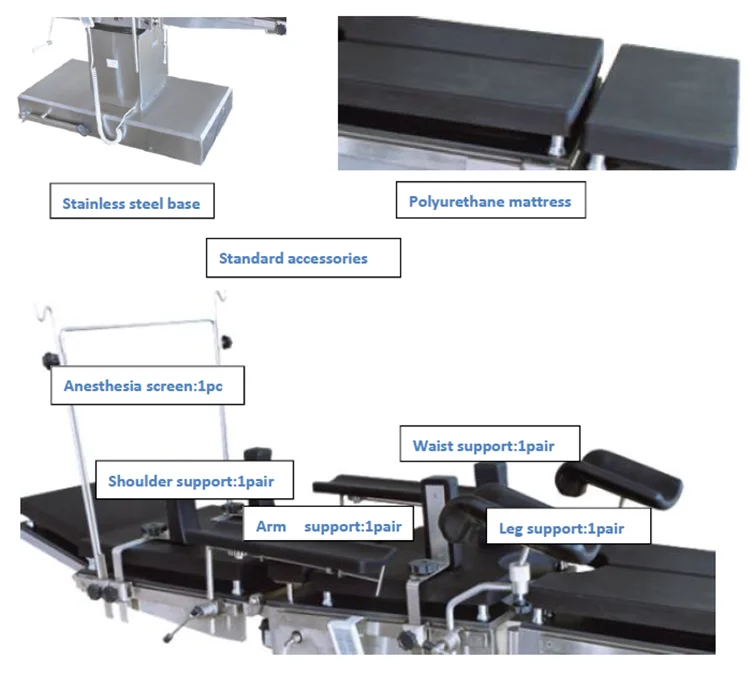 Stainless steel base

Polyurethane mattress

Standard accessories

Anesthesia screen:1pc

Waist support:1pair

Shoulder support:1pair

Arm support:1pair

Leg support:1pair