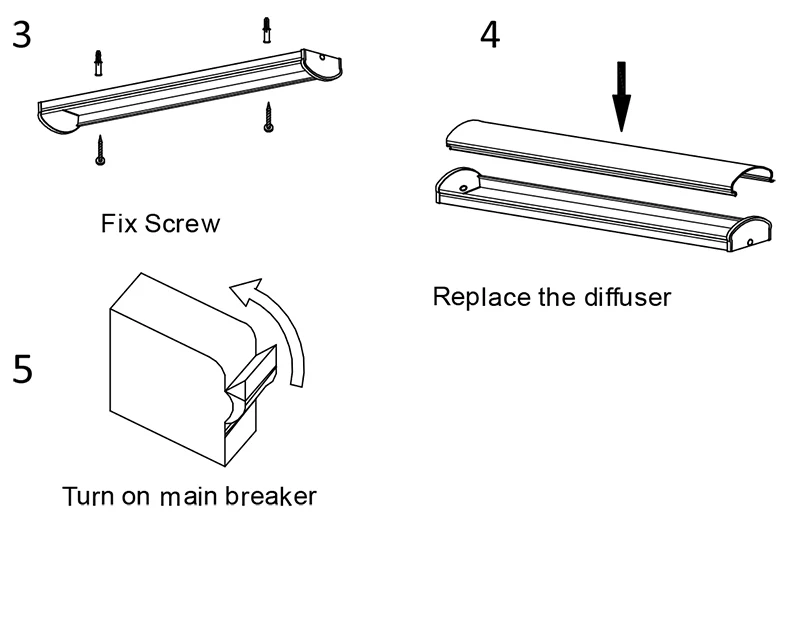 3

Fix Screw

4

Replace the diffuser

5

Turn on main breaker