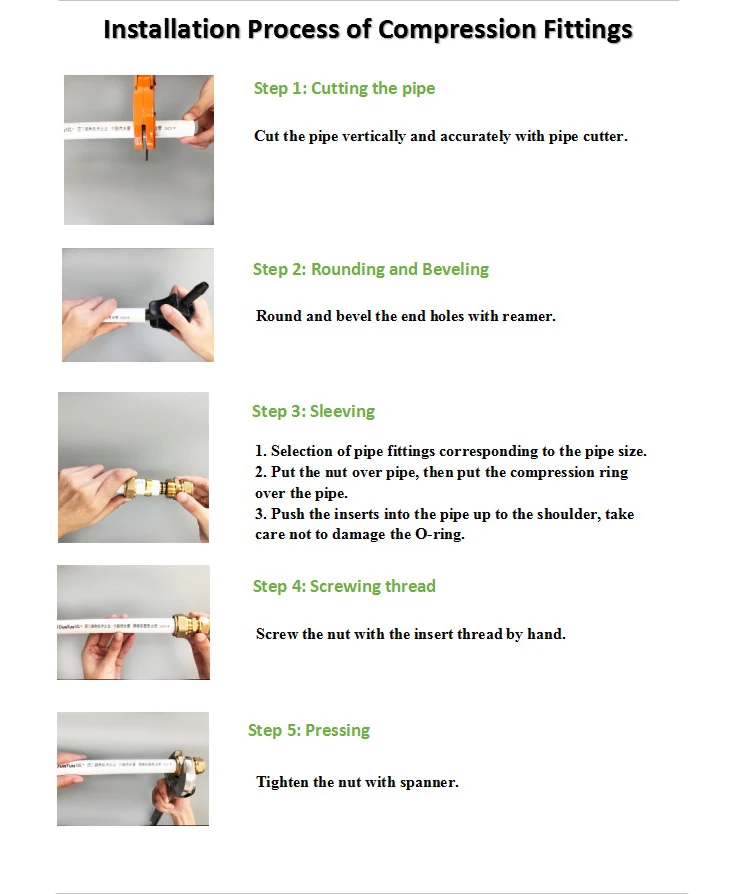 Installation Process of Compression Fittings

Step 1: Cutting the pipe

Cut the pipe vertically and accurately with pipe cutter.

Step 2: Rounding and Beveling

Round and bevel the end holes with reamer.

Step 3: Sleeving

1. Selection of pipe fittings corresponding to the pipe size.
2. Put the nut over pipe, then put the compression ring over the pipe.
3. Push the inserts into the pipe up to the shoulder, take care not to damage the O-ring.

Step 4: Screwing thread

Screw the nut with the insert thread by hand.

Step 5: Pressing

Tighten the nut with spanner.