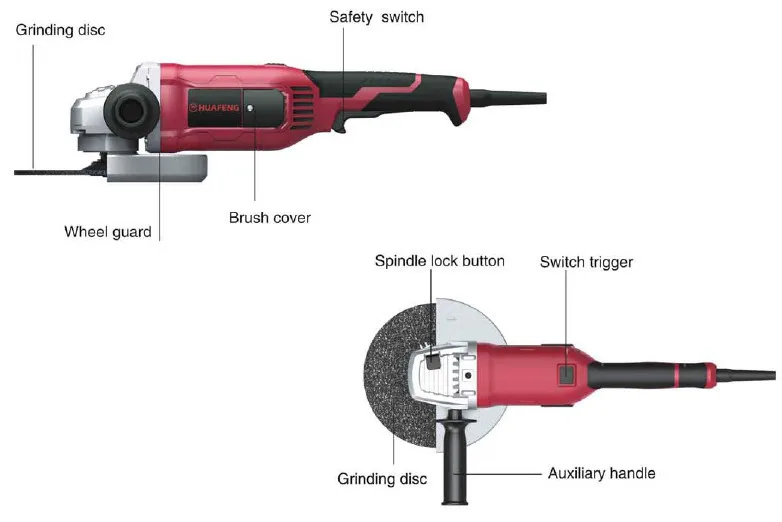 Grinding disc

Safety switch

HUAFENG

Brush cover

Wheel guard

Spindle lock button

Switch trigger

Grinding disc

Auxiliary handle