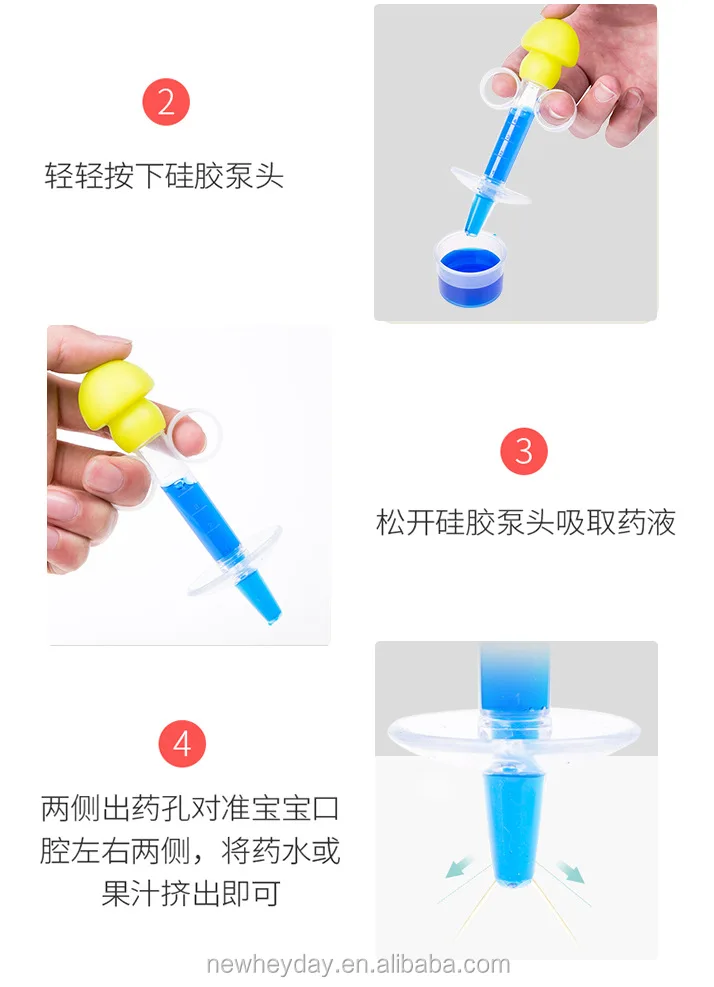 2

轻轻按下硅胶泵头

3

松开硅胶泵头吸取药液

4

两侧出药孔对准宝宝口腔左右两侧，将药水或果汁挤出即可

newheyday.en.alibaba.com