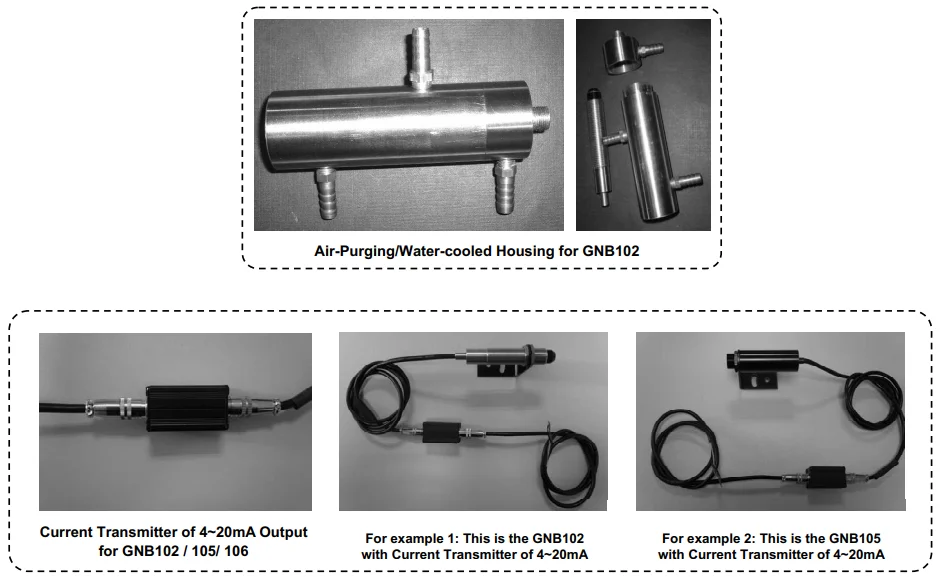 Air-Purging/Water-cooled Housing for GNB102

Current Transmitter of 4~20mA Output for GNB102 / 105/ 106

For example 1: This is the GNB102 with Current Transmitter of 4~20mA

For example 2: This is the GNB105 with Current Transmitter of 4~20mA