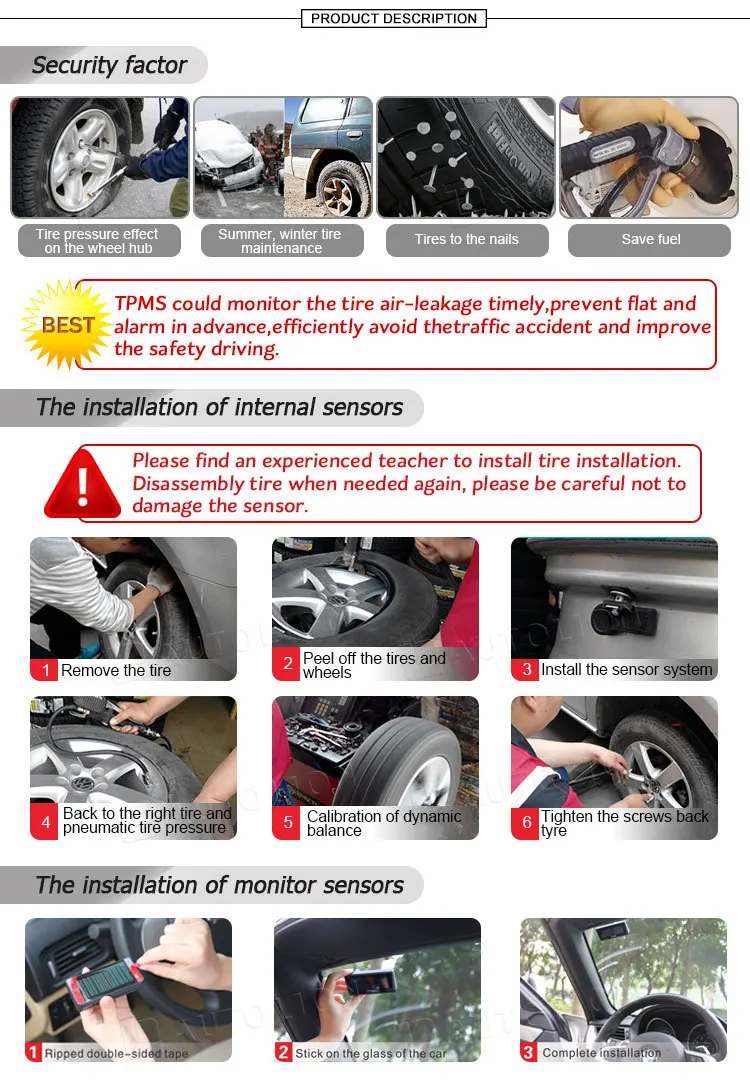 PRODUCT DESCRIPTION

Security factor

Tire pressure effect on the wheel hub

Summer, winter tire maintenance

Tires to the nails

Save fuel

BEST

TPMS could monitor the tire air-leakage timely,prevent flat and alarm in advance,efficiently avoid thetraffic accident and improve the safety driving.

The installation of internal sensors

Please find an experienced teacher to install tire installation. Disassembly tire when needed again, please be careful not to damage the sensor.

1 Remove the tire

2 Peel off the tires and wheels

3 Install the sensor system

4 Back to the right tire and pneumatic tire pressure

5 Calibration of dynamic balance

6 Tighten the screws back tyre

The installation of monitor sensors

1 Ripped double-sided tape

2 Stick on the glass of the car

3 Complete installation