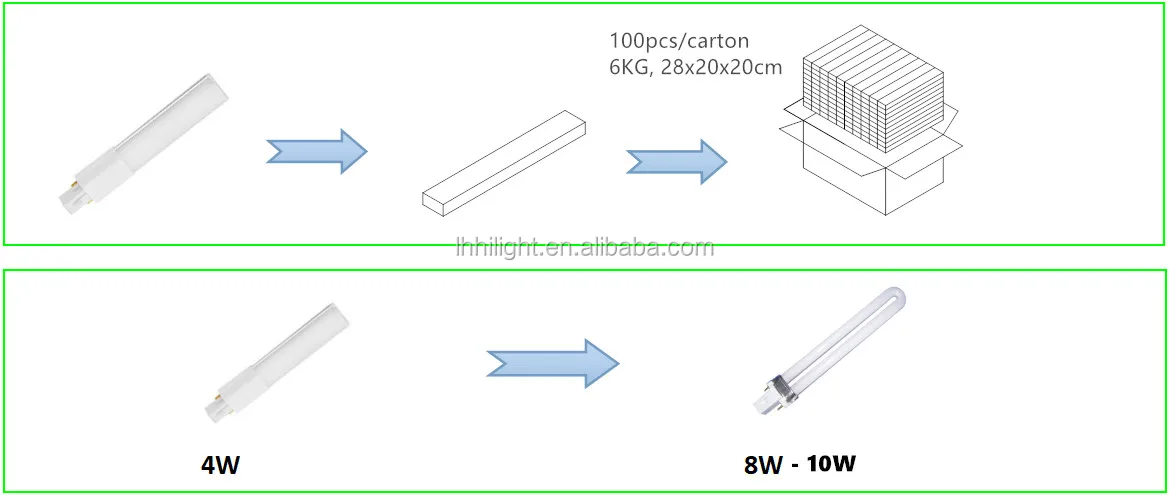 100pcs/carton
6KG, 28x20x20cm

lhhilight.en.alibaba.com

4W

8W - 10W