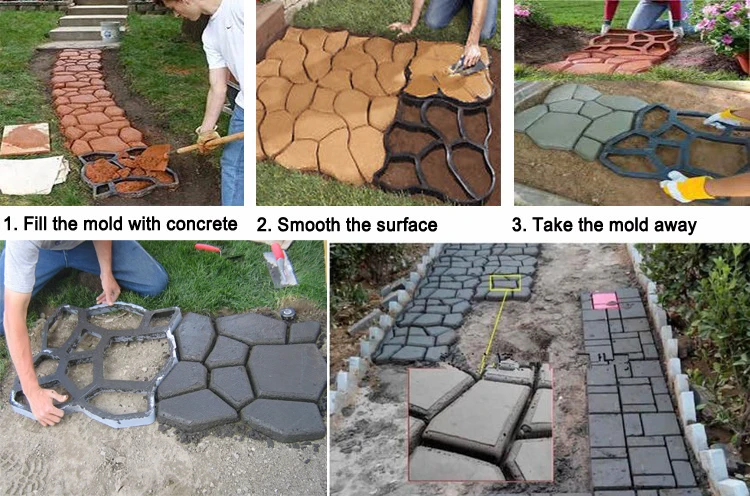 1. Fill the mold with concrete

2. Smooth the surface

3. Take the mold away