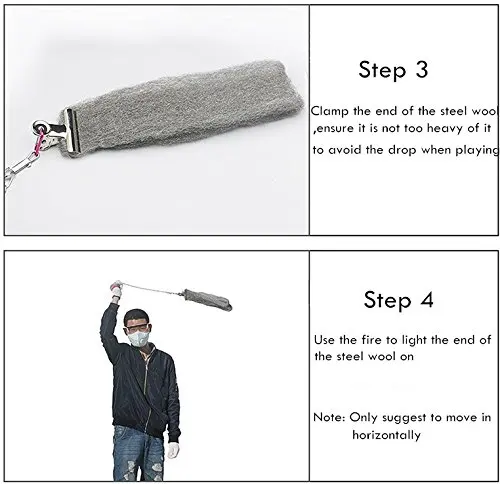 Step 3

Clamp the end of the steel wool ,ensure it is not too heavy of it to avoid the drop when playing

Step 4

Use the fire to light the end of the steel wool on

Note: Only suggest to move in horizontally