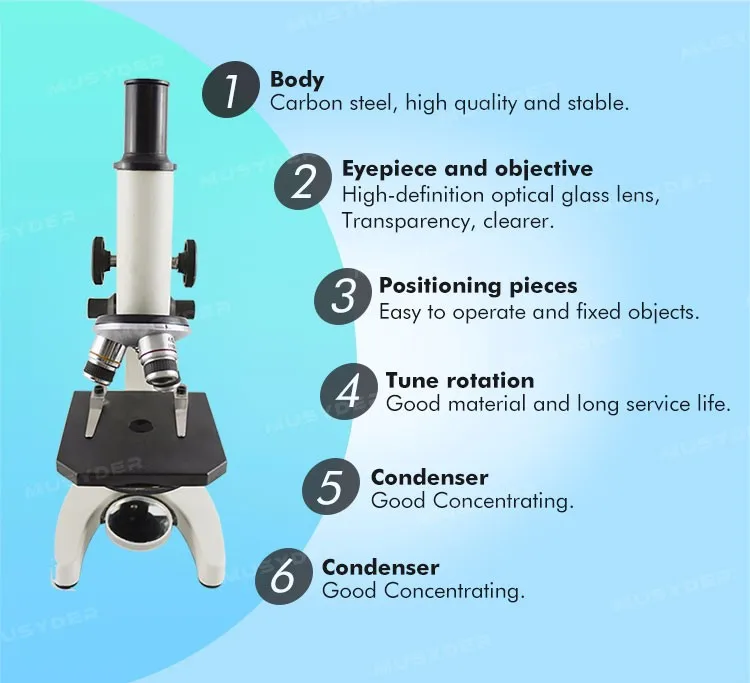 1
Body
Carbon steel, high quality and stable.

2
Eyepiece and objective
High-definition optical glass lens, Transparency, clearer.

3
Positioning pieces
Easy to operate and fixed objects.

4
Tune rotation
Good material and long service life.

5
Condenser
Good Concentrating.

6
Condenser
Good Concentrating.

MUSYDER