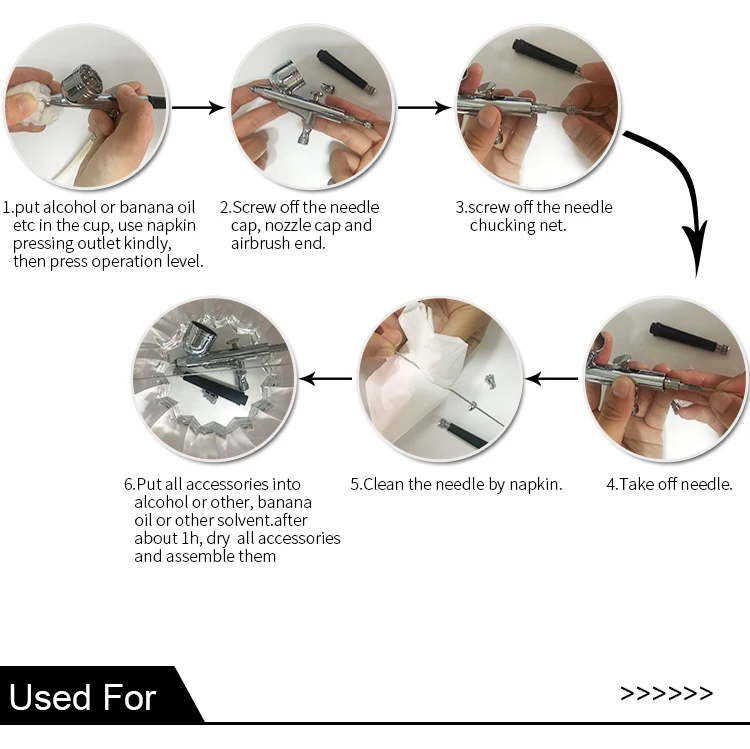 1.put alcohol or banana oil etc in the cup, use napkin pressing outlet kindly, then press operation level.

2.Screw off the needle cap, nozzle cap and airbrush end.

3.screw off the needle chucking net.

4.Take off needle.

5.Clean the needle by napkin.

6.Put all accessories into alcohol or other, banana oil or other solvent.after about 1h, dry all accessories and assemble them

Used For

>>>>>>