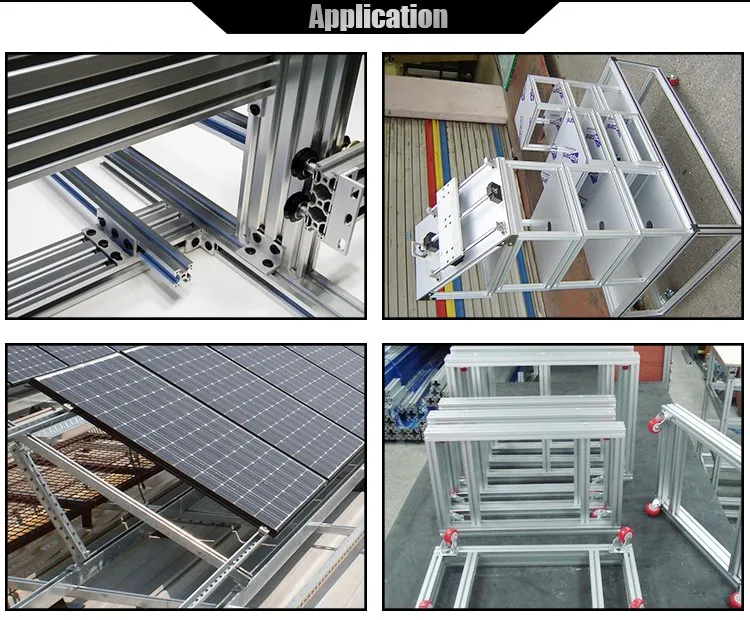 Application