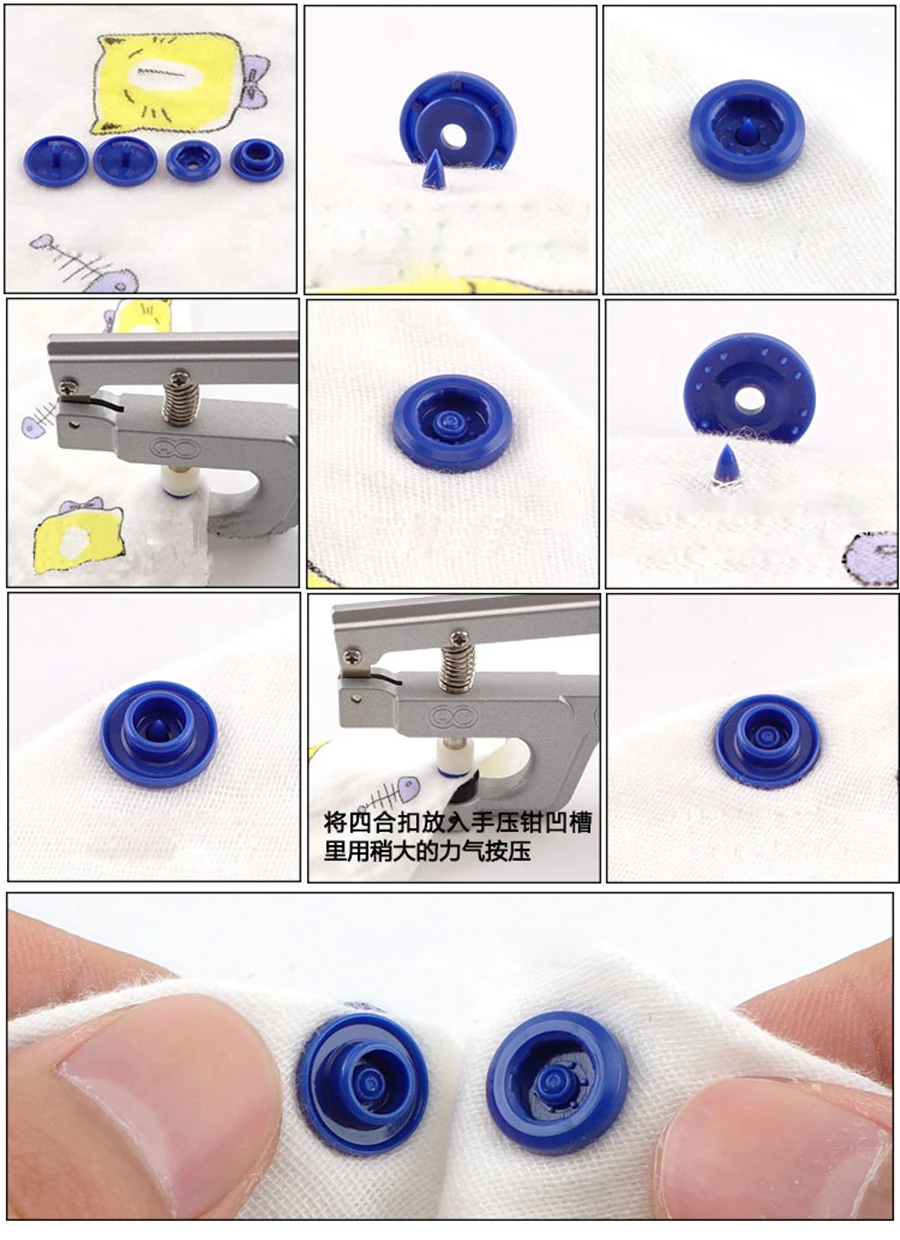 将四合扣放入手压钳凹槽里用稍大的力气按压