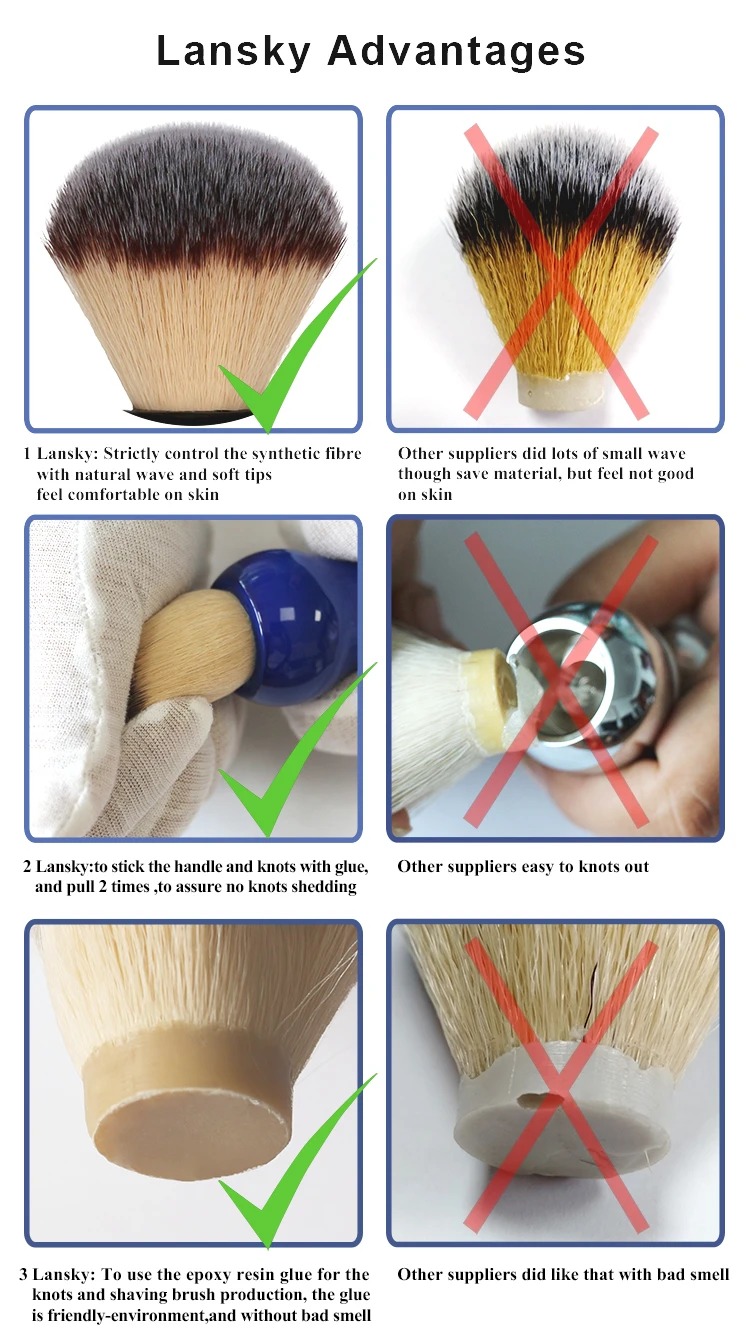 Lansky Advantages

1 Lansky: Strictly control the synthetic fibre with natural wave and soft tips feel comfortable on skin

Other suppliers did lots of small wave though save material, but feel not good on skin

2 Lansky:to stick the handle and knots with glue, and pull 2 times ,to assure no knots shedding

Other suppliers easy to knots out

3 Lansky: To use the epoxy resin glue for the knots and shaving brush production, the glue is friendly-environment,and without bad smell

Other suppliers did like that with bad smell