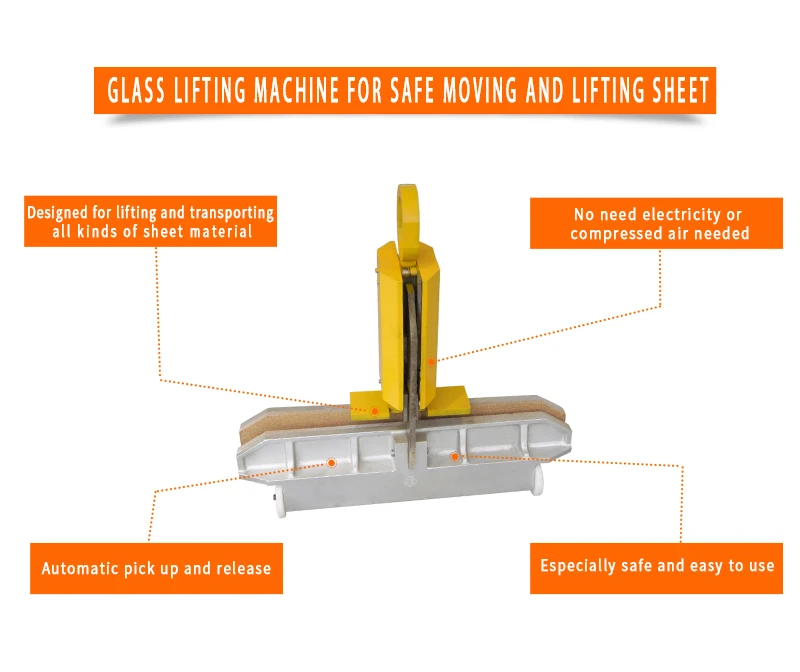 GLASS LIFTING MACHINE FOR SAFE MOVING AND LIFTING SHEET

Designed for lifting and transporting all kinds of sheet material

No need electricity or compressed air needed

Automatic pick up and release

Especially safe and easy to use