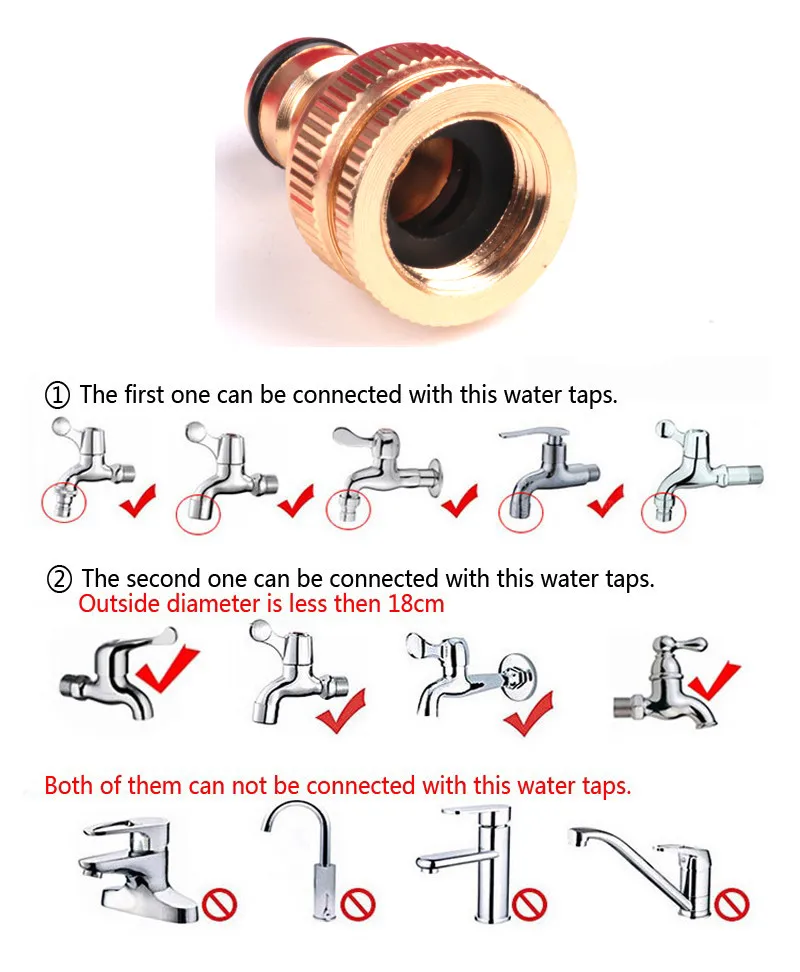 ① The first one can be connected with this water taps.

② The second one can be connected with this water taps.
Outside diameter is less then 18cm

Both of them can not be connected with this water taps.