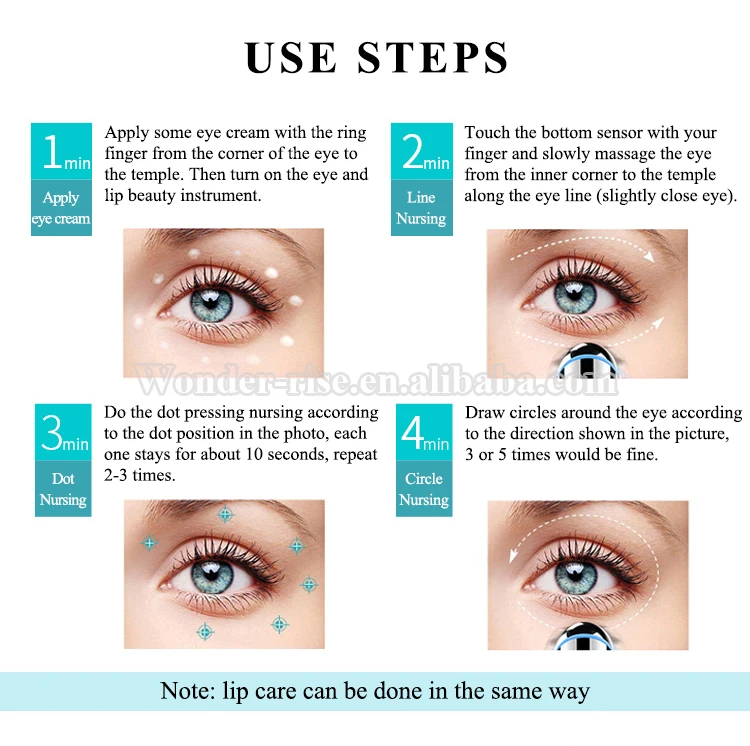 USE STEPS

1min
Apply eye cream

Apply some eye cream with the ring finger from the corner of the eye to the temple. Then turn on the eye and lip beauty instrument.

2min
Line Nursing

Touch the bottom sensor with your finger and slowly massage the eye from the inner corner to the temple along the eye line (slightly close eye).

Wonder-rise.en.alibaba.com

3min
Dot Nursing

Do the dot pressing nursing according to the dot position in the photo, each one stays for about 10 seconds, repeat 2-3 times.

4min
Circle Nursing

Draw circles around the eye according to the direction shown in the picture, 3 or 5 times would be fine.

Note: lip care can be done in the same way