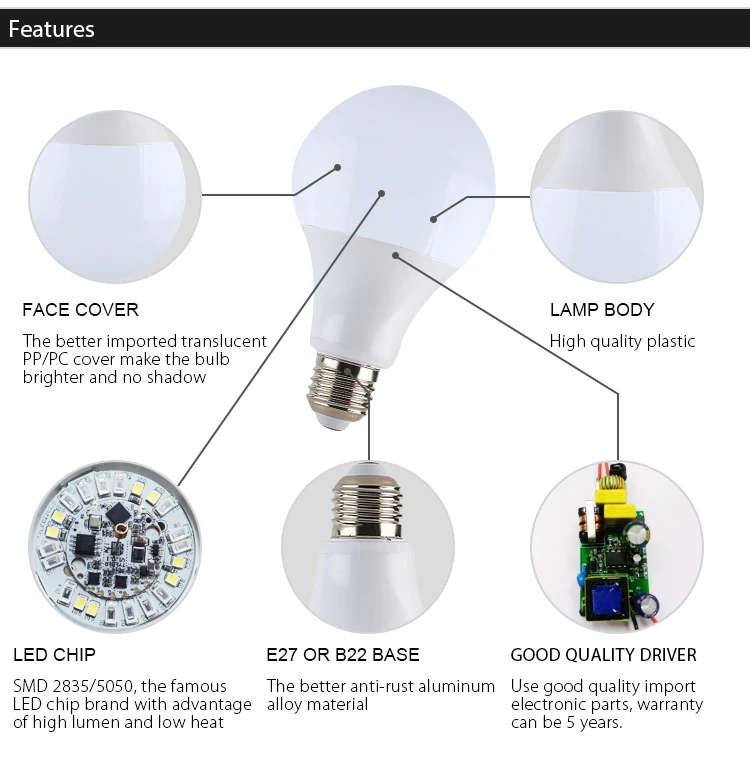 Features

FACE COVER

The better imported translucent PP/PC cover make the bulb brighter and no shadow

LAMP BODY

High quality plastic

LED CHIP

SMD 2835/5050, the famous LED chip brand with advantage of high lumen and low heat

E27 OR B22 BASE

The better anti-rust aluminum alloy material

GOOD QUALITY DRIVER

Use good quality import electronic parts, warranty can be 5 years.