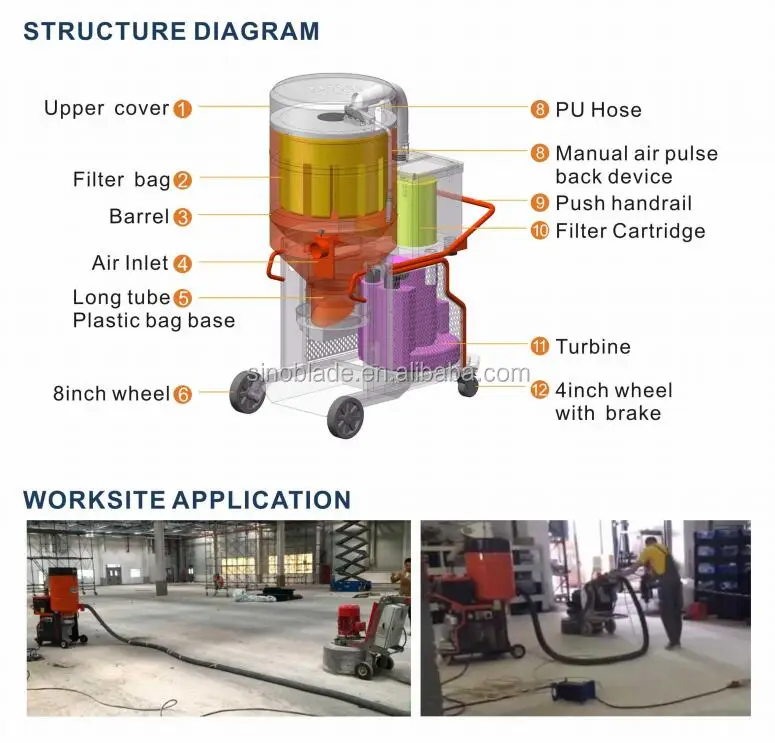 STRUCTURE DIAGRAM

Upper cover 1
Filter bag 2
Barrel 3
Air Inlet 4
Long tube 5
Plastic bag base
8inch wheel 6

8 PU Hose
8 Manual air pulse back device
9 Push handrail
10 Filter Cartridge
11 Turbine
12 4inch wheel with brake

sinoblade.en.alibaba.com

WORKSITE APPLICATION