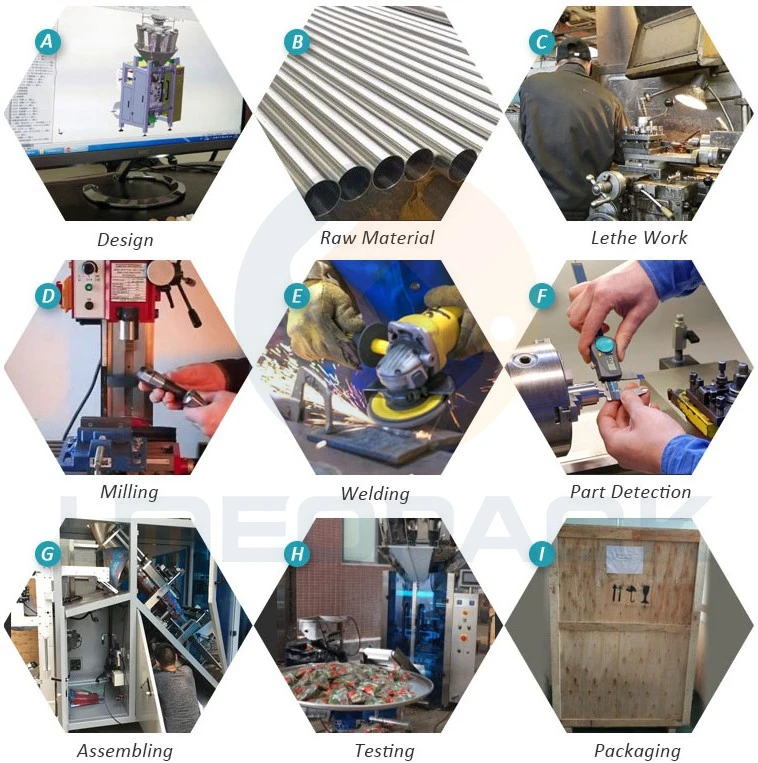 A
Design

B
Raw Material

C
Lethe Work

D
Milling

E
Welding

F
Part Detection

G
Assembling

H
Testing

I
Packaging

LANDPACK