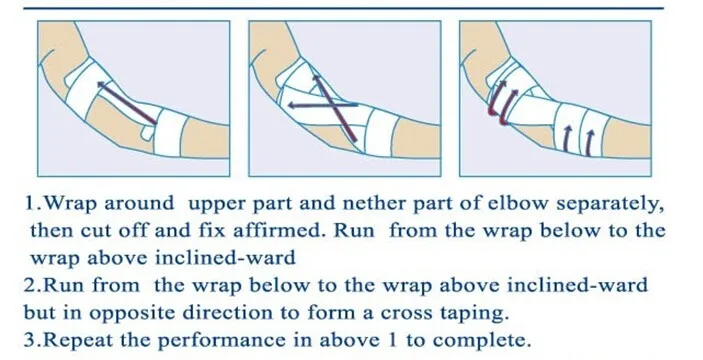 1.Wrap around upper part and nether part of elbow separately, then cut off and fix affirmed. Run from the wrap below to the wrap above inclined-ward
2.Run from the wrap below to the wrap above inclined-ward but in opposite direction to form a cross taping.
3.Repeat the performance in above 1 to complete.