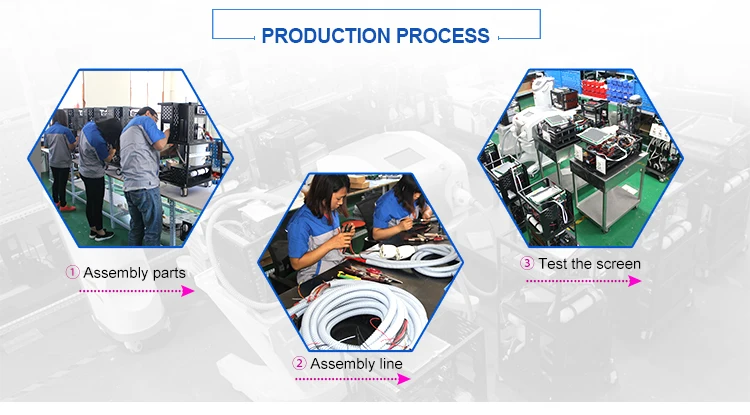 PRODUCTION PROCESS

① Assembly parts

② Assembly line

③ Test the screen