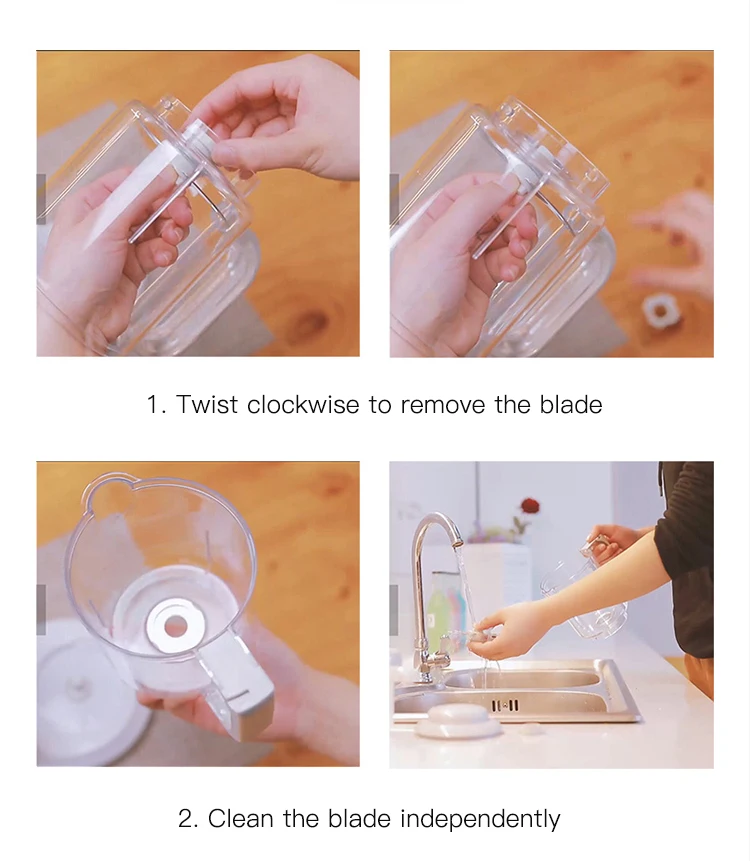 1. Twist clockwise to remove the blade

2. Clean the blade independently