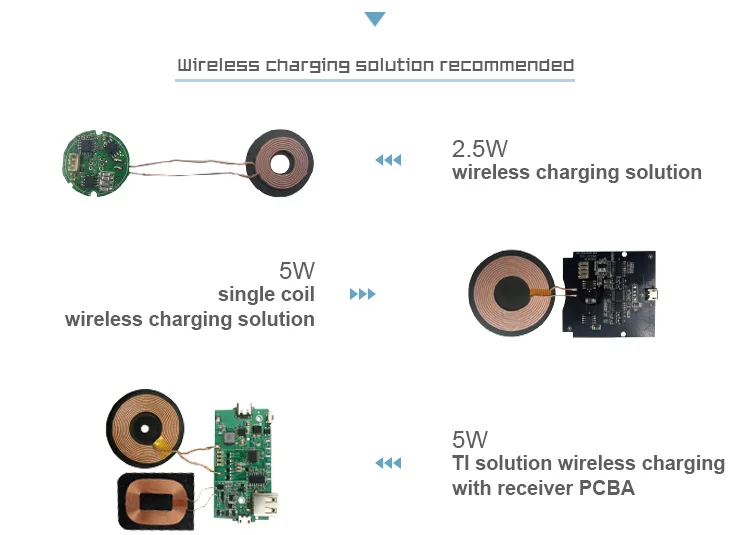 Wireless charging solution recommended

2.5W
wireless charging solution

5W
single coil
wireless charging solution

5W
TI solution wireless charging
with receiver PCBA