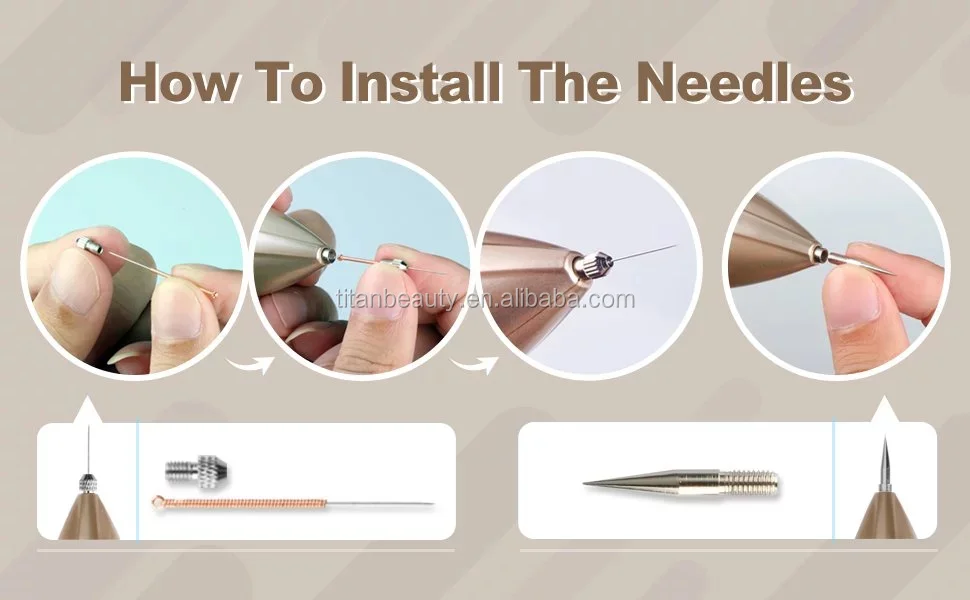 How To Install The Needles

titanbeauty.en.alibaba.com