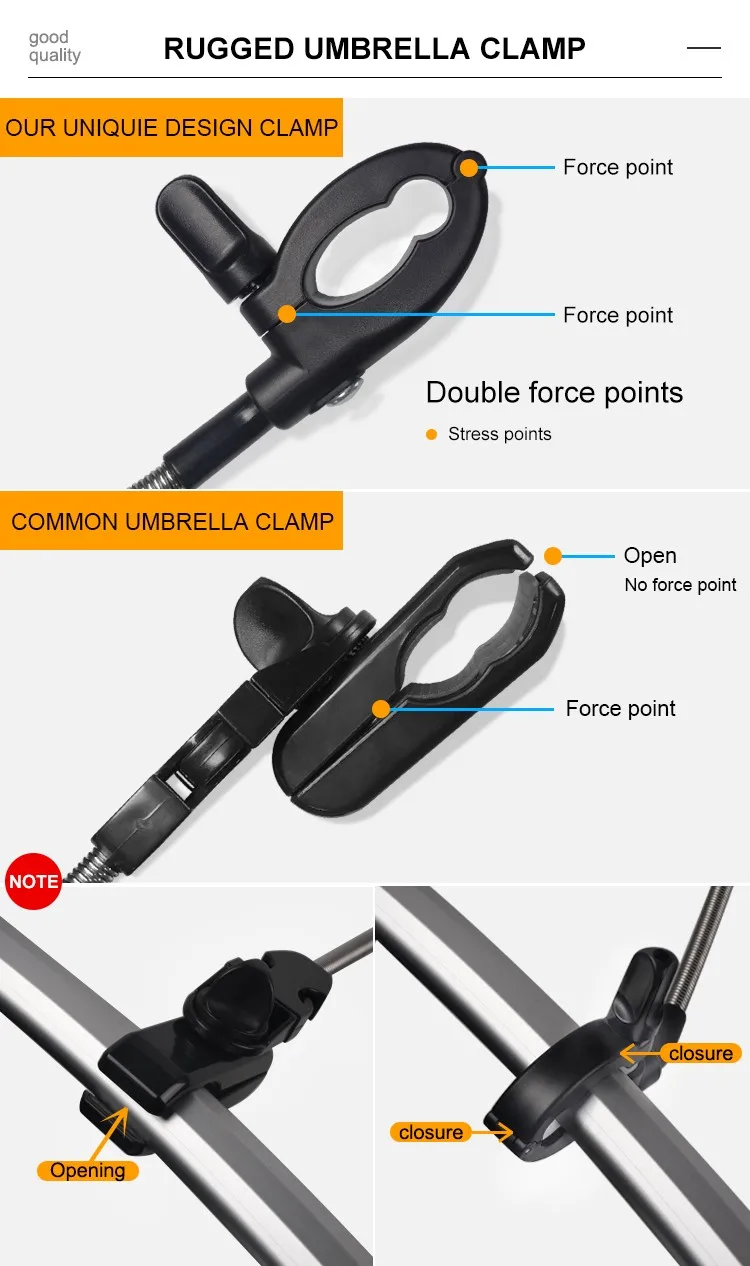 good quality

RUGGED UMBRELLA CLAMP

OUR UNIQUIE DESIGN CLAMP

Force point

Force point

Double force points

Stress points

COMMON UMBRELLA CLAMP

Open

No force point

Force point

NOTE

Opening

closure

closure