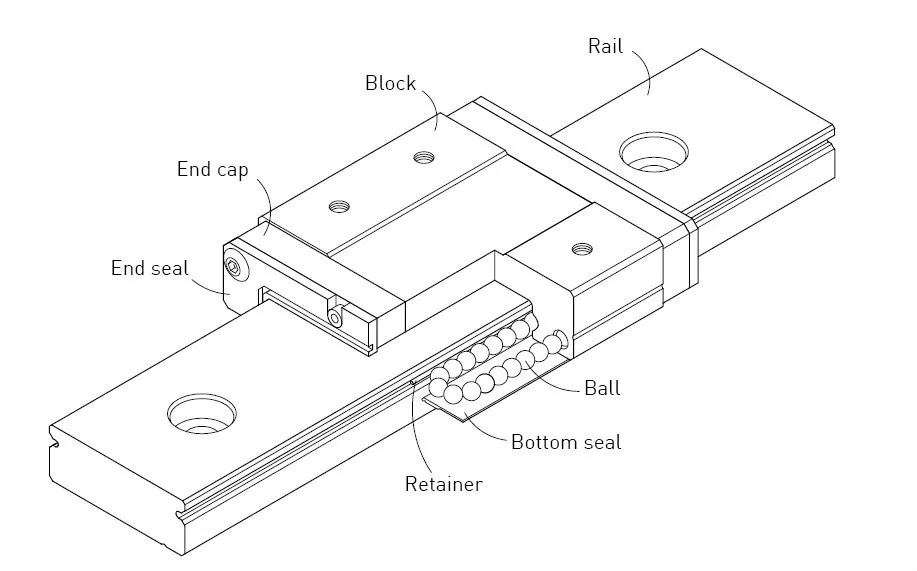 Rail
Block
End cap
End seal
Ball
Bottom seal
Retainer