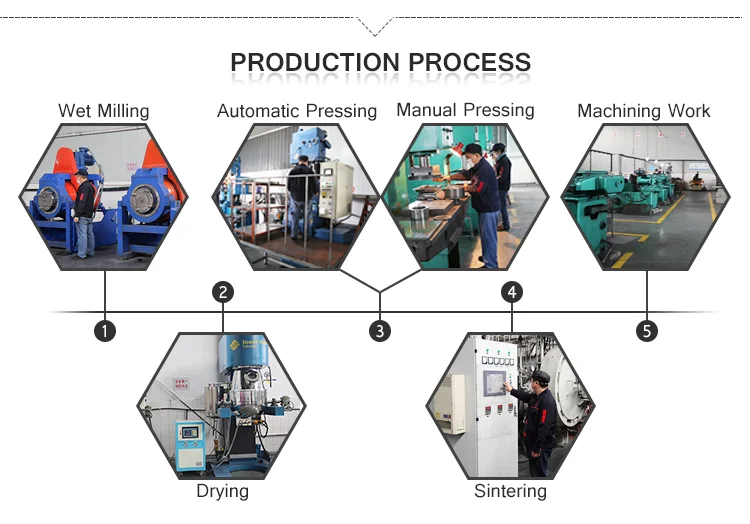 PRODUCTION PROCESS

Wet Milling

Automatic Pressing

Manual Pressing

Machining Work

1

2

3

4

5

Drying

Sintering