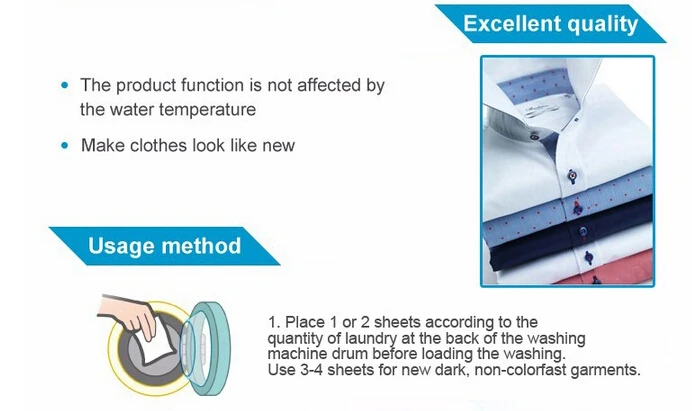 Excellent quality

• The product function is not affected by the water temperature

• Make clothes look like new

Usage method

1. Place 1 or 2 sheets according to the quantity of laundry at the back of the washing machine drum before loading the washing.
Use 3-4 sheets for new dark, non-colorfast garments.