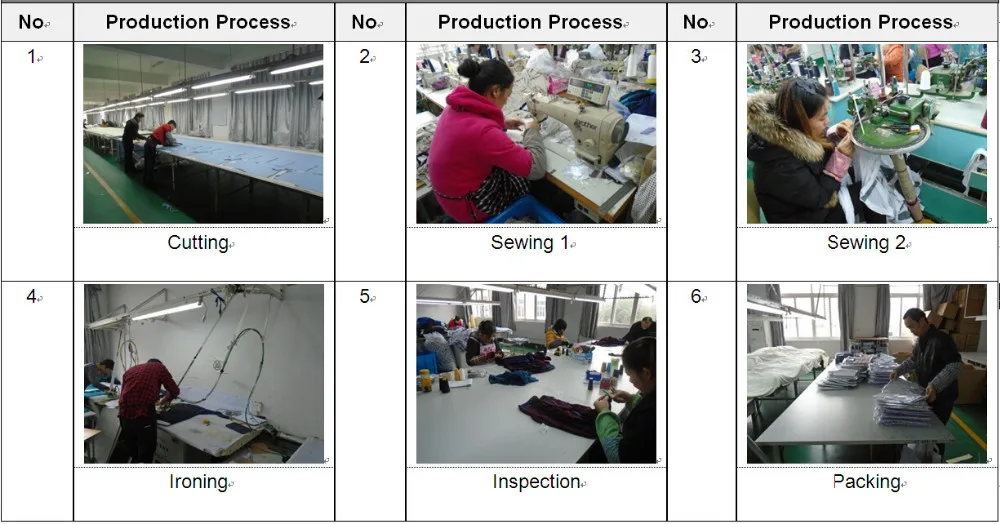 | No | Production Process | No | Production Process | No | Production Process |
|---|---|---|---|---|---|
| 1 | Cutting | 2 | Sewing 1 | 3 | Sewing 2 |
| 4 | Ironing | 5 | Inspection | 6 | Packing |