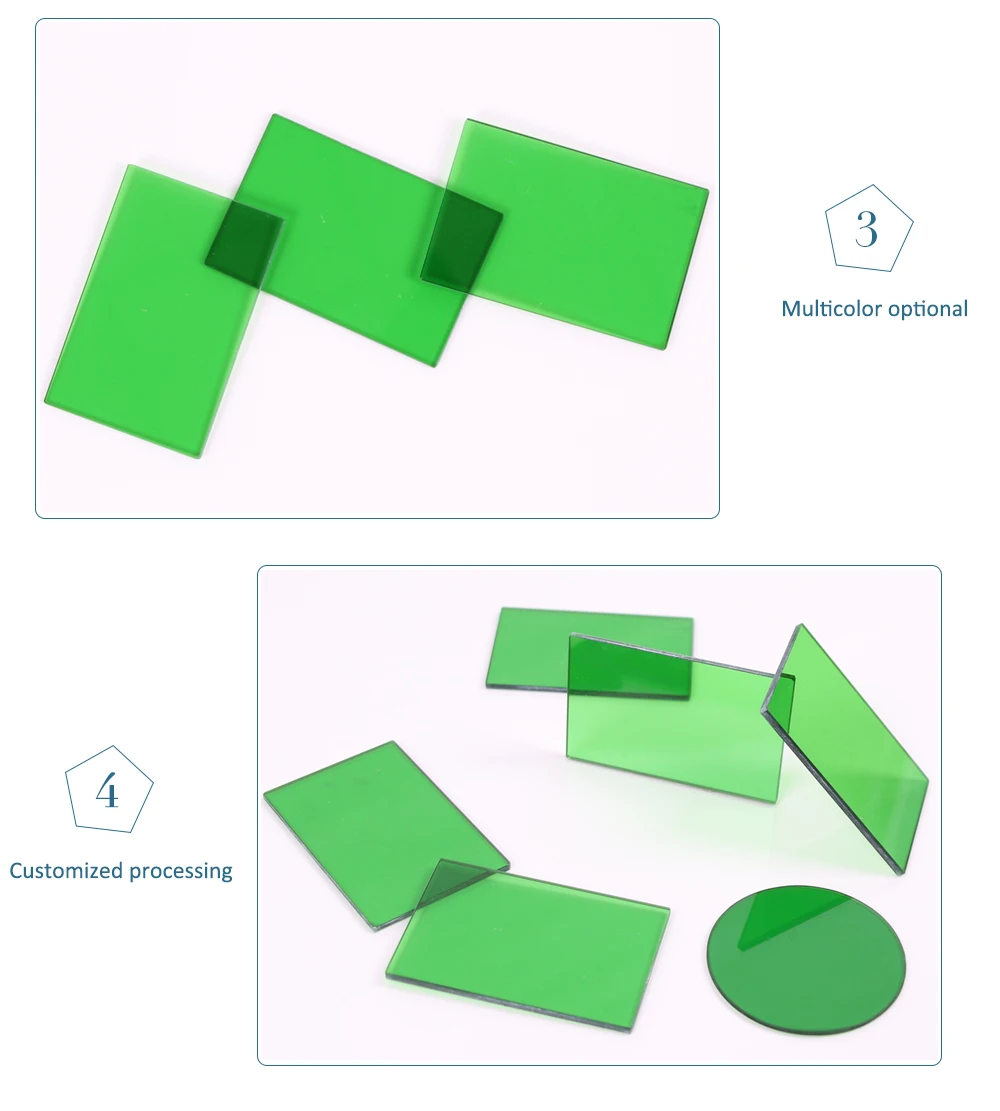 3

Multicolor optional

4

Customized processing