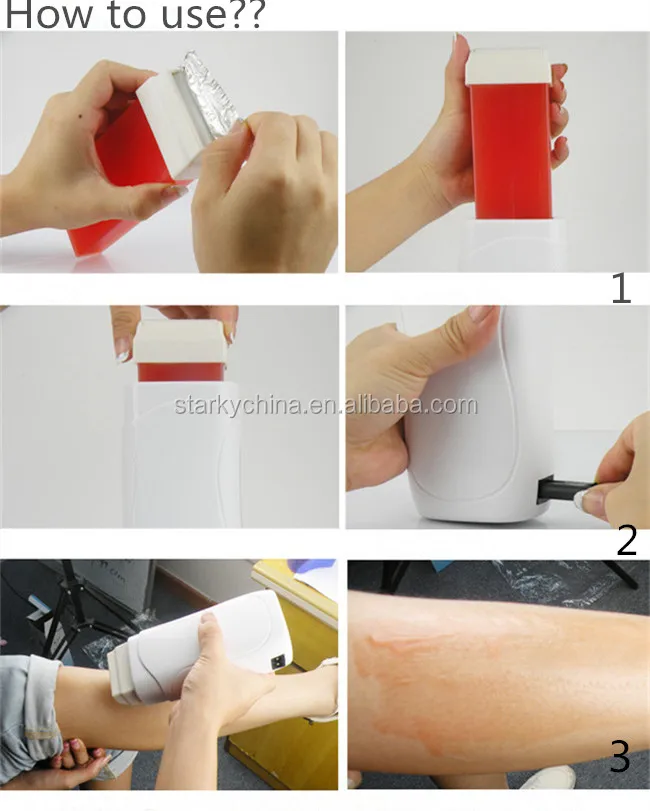 How to use??

1

starkychina.en.alibaba.com

2

3