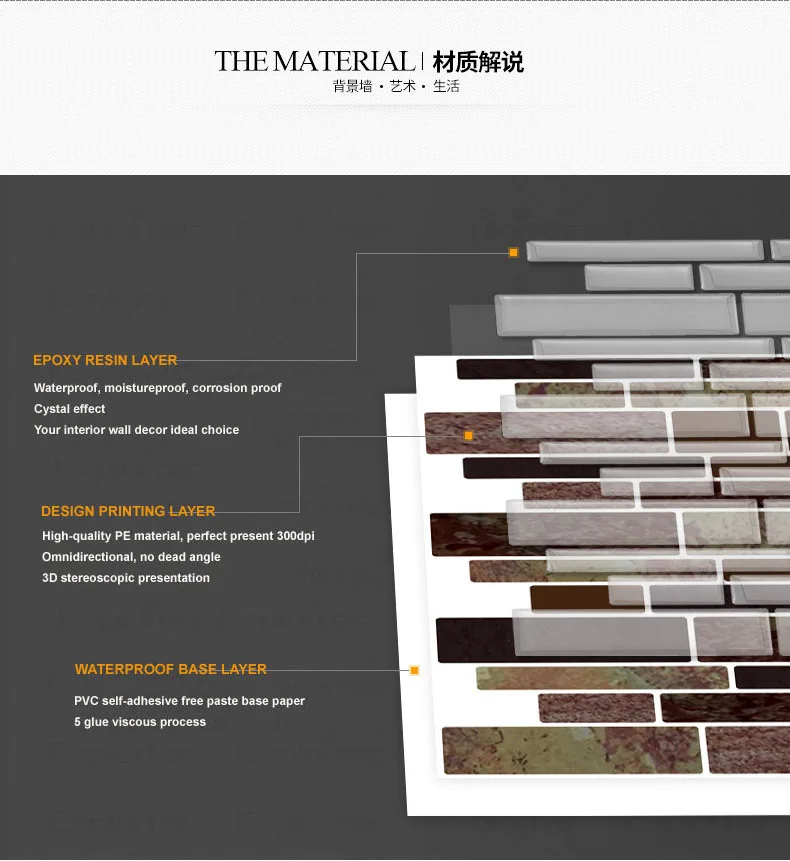 THE MATERIAL | 材质解说
背景墙 · 艺术 · 生活

EPOXY RESIN LAYER
Waterproof, moistureproof, corrosion proof
Cystal effect
Your interior wall decor ideal choice

DESIGN PRINTING LAYER
High-quality PE material, perfect present 300dpi
Omnidirectional, no dead angle
3D stereoscopic presentation

WATERPROOF BASE LAYER
PVC self-adhesive free paste base paper
5 glue viscous process